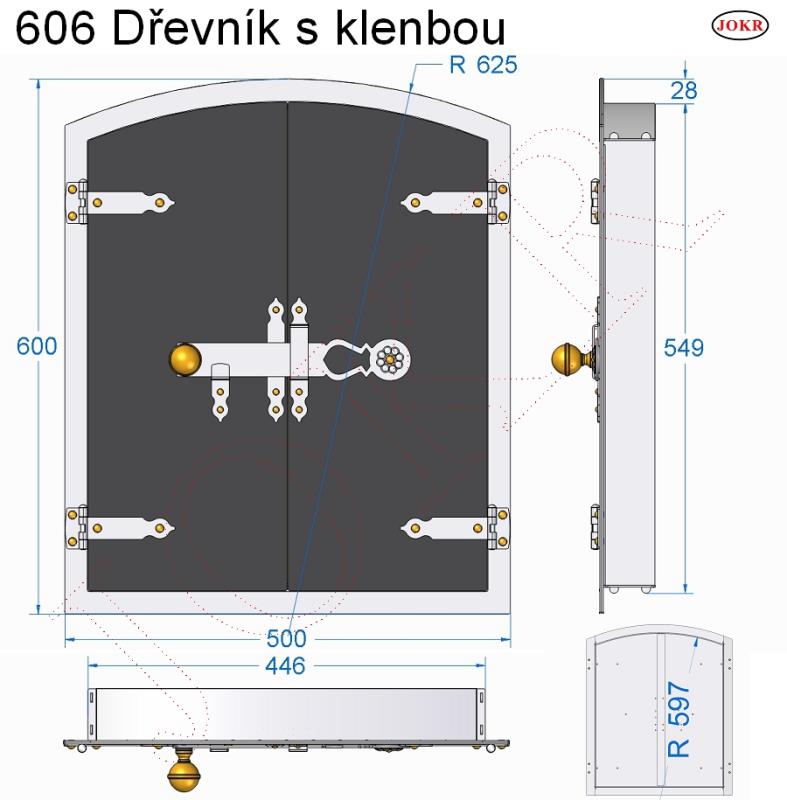 606 Dřevník s klenbou

JOKR

R 625

28

600

549

500

446

R 597